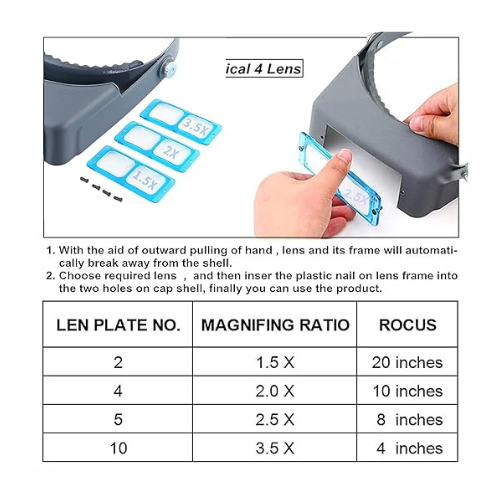 ical 4 Lens

3.5X

2X

1.5X

2.5X

1. With the aid of outward pulling of hand , lens and its frame will automatically break away from the shell.
2. Choose required lens , and then inser the plastic nail on lens frame into the two holes on cap shell, finally you can use the product.

| LEN PLATE NO. | MAGNIFING RATIO | ROCUS |
|---|---|---|
| 2 | 1.5 X | 20 inches |
| 4 | 2.0 X | 10 inches |
| 5 | 2.5 X | 8 inches |
| 10 | 3.5 X | 4 inches |